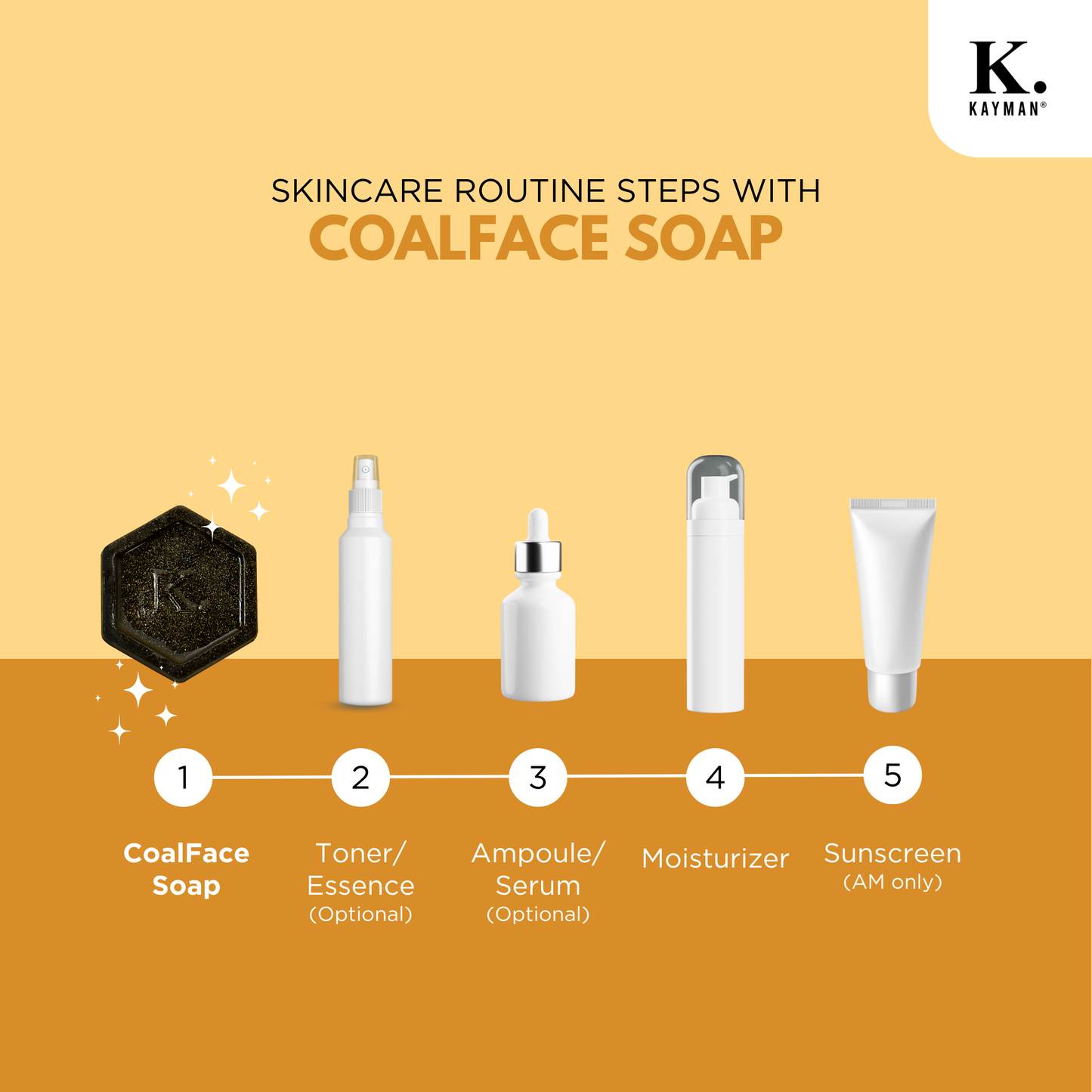 K.
KAYMAN®

SKINCARE ROUTINE STEPS WITH
COALFACE SOAP

K.

1
CoalFace Soap

2
Toner/ Essence
(Optional)

3
Ampoule/ Serum
(Optional)

4
Moisturizer

5
Sunscreen
(AM only)